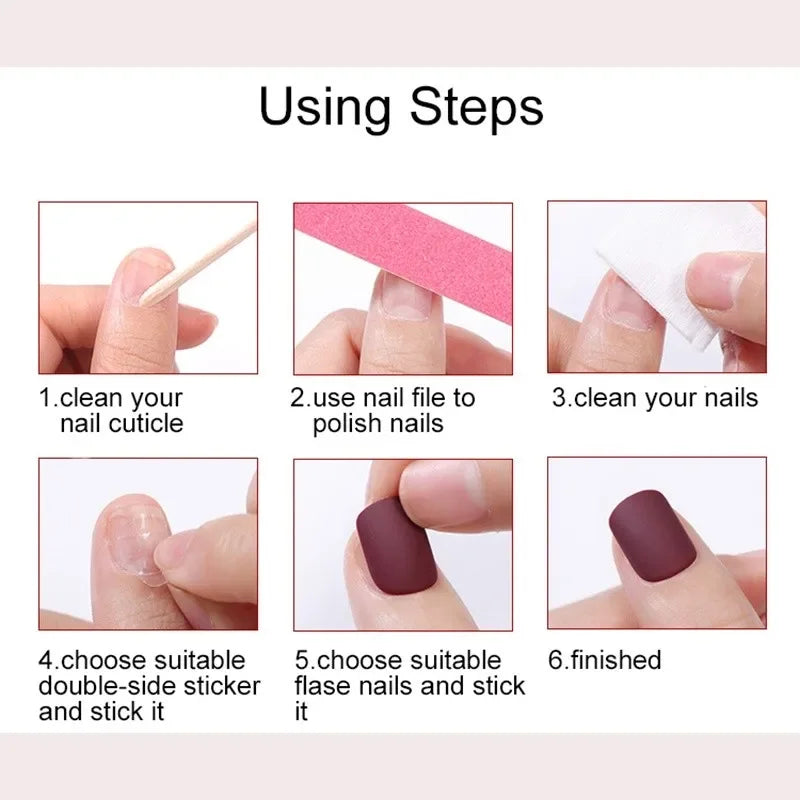 Using Steps

1.clean your nail cuticle

2.use nail file to polish nails

3.clean your nails

4.choose suitable double-side sticker and stick it

5.choose suitable flase nails and stick it

6.finished